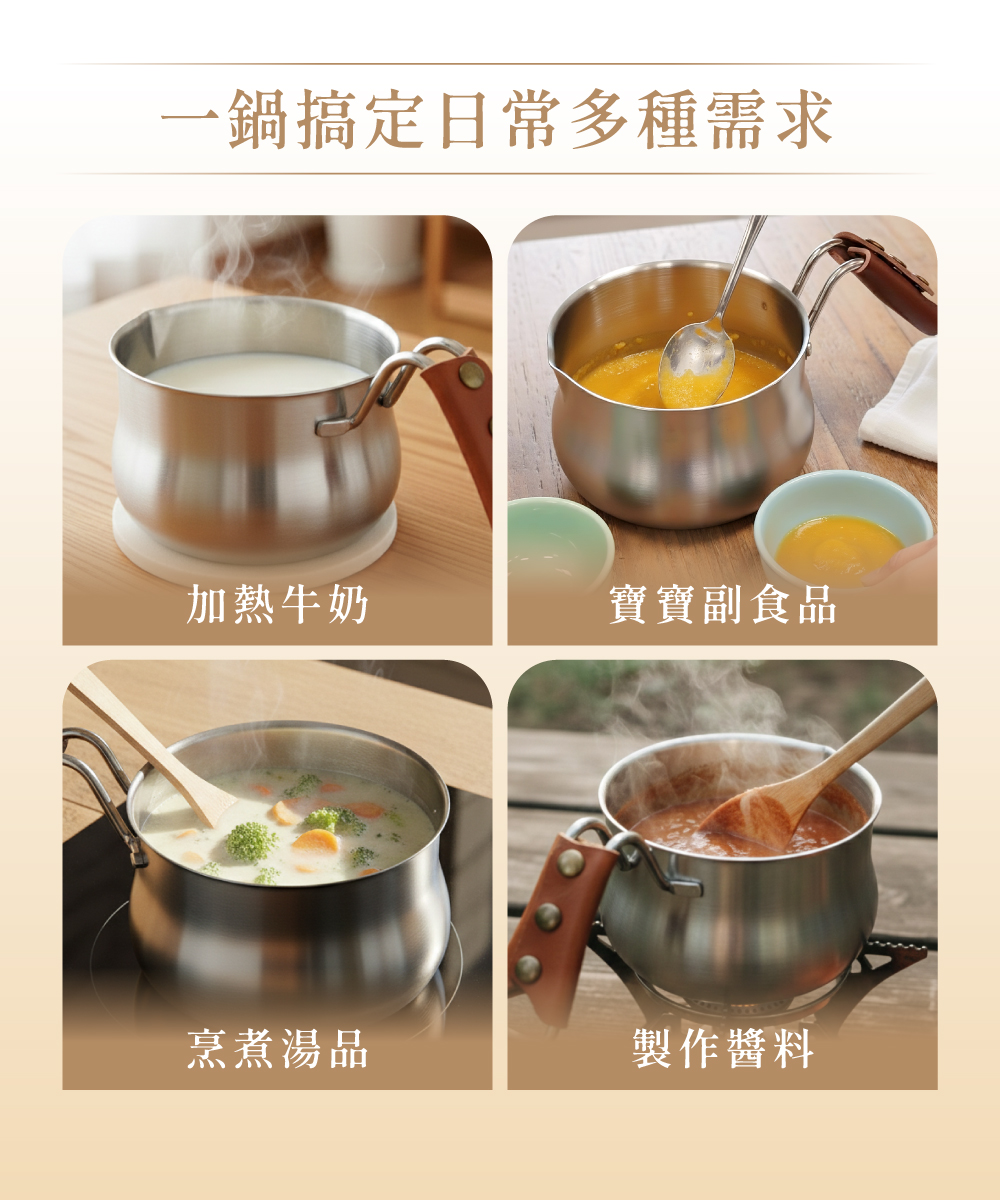 一鍋搞定日常多種需求

加熱牛奶

寶寶副食品

烹煮湯品

製作醬料